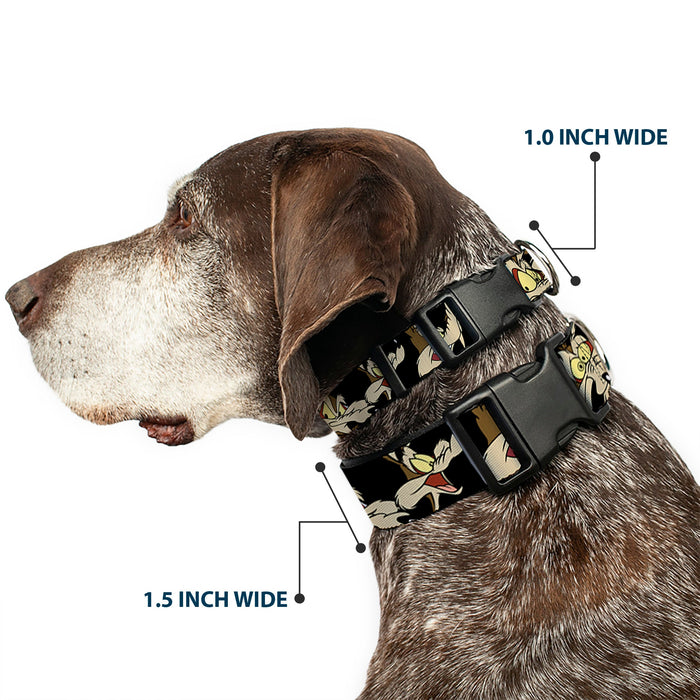 1.0 INCH WIDE

1.5 INCH WIDE