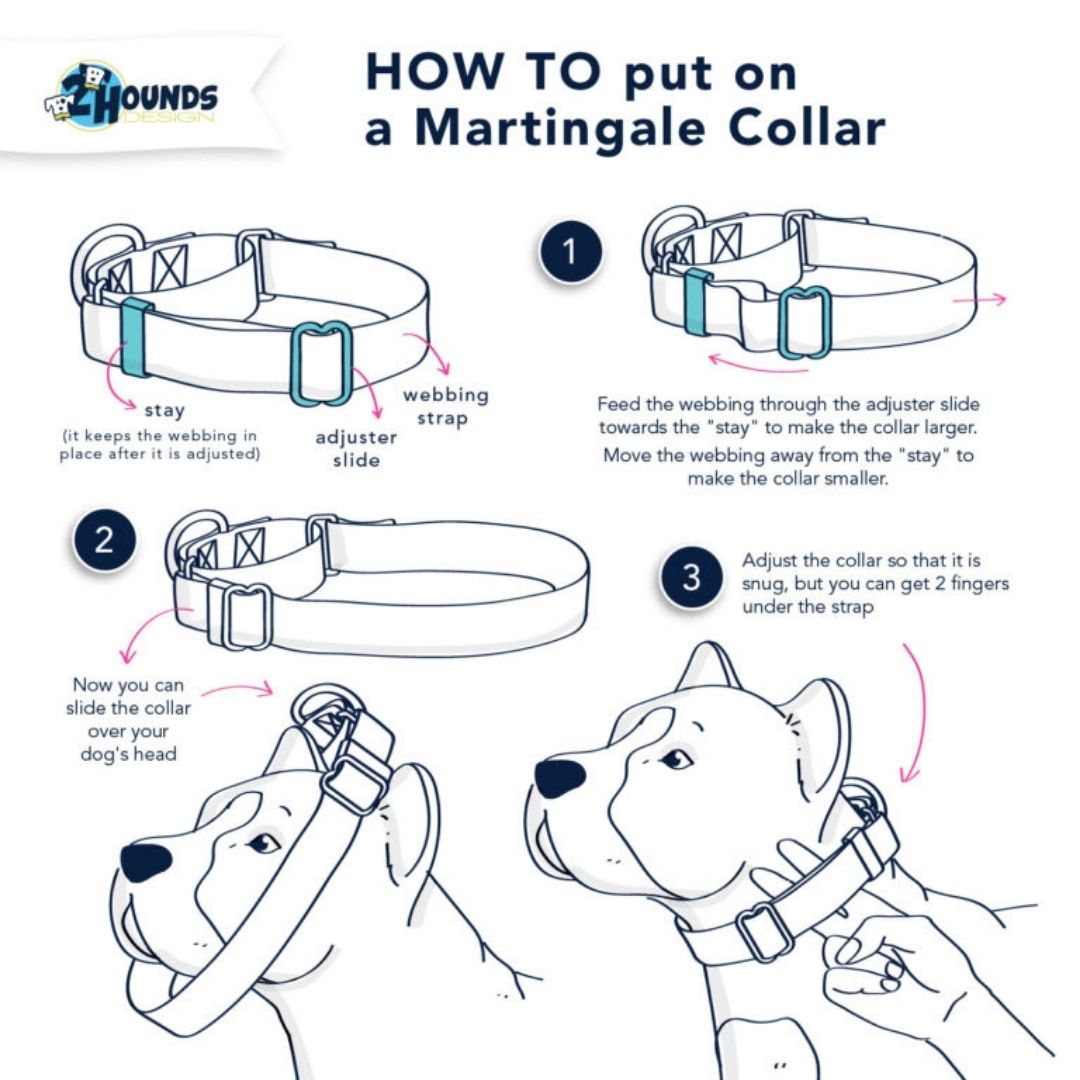 2 HOUNDS DESIGN

HOW TO put on a Martingale Collar

stay
(it keeps the webbing in place after it is adjusted)

adjuster slide

webbing strap

1

Feed the webbing through the adjuster slide towards the "stay" to make the collar larger.

Move the webbing away from the "stay" to make the collar smaller.

2

Now you can slide the collar over your dog's head

3

Adjust the collar so that it is snug, but you can get 2 fingers under the strap