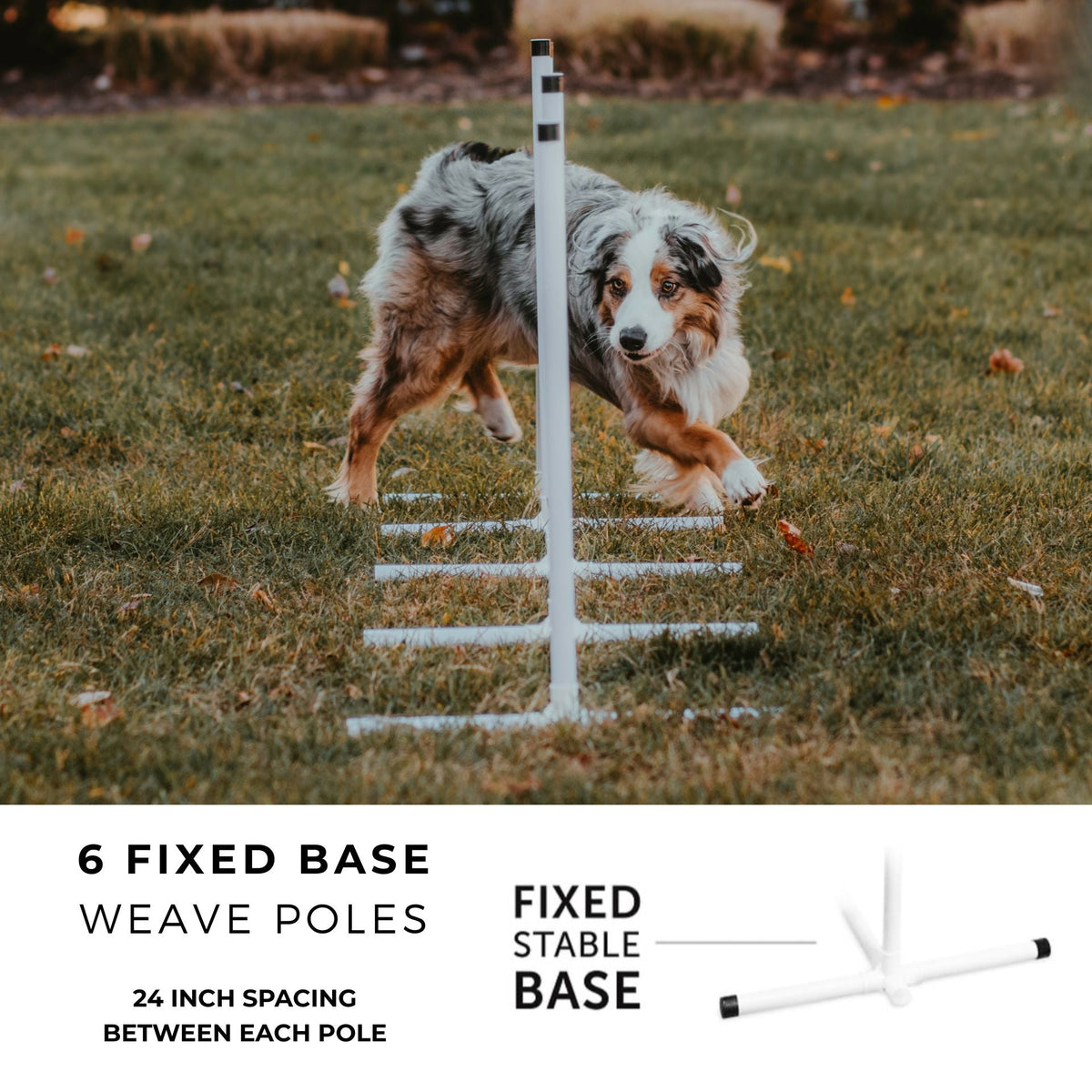 6 FIXED BASE
WEAVE POLES

24 INCH SPACING
BETWEEN EACH POLE

FIXED
STABLE
BASE